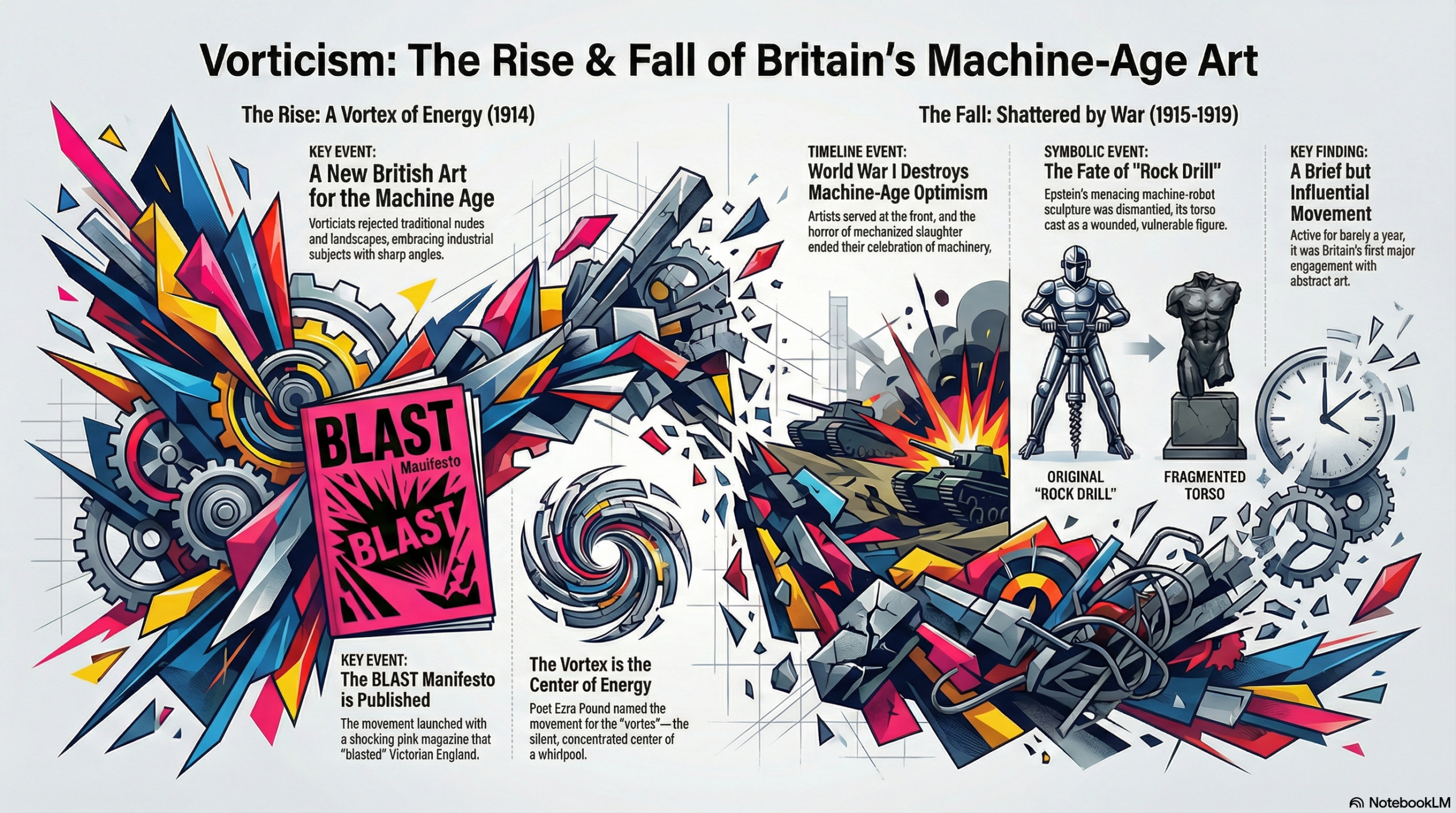 Vorticism: The Rise & Fall of Britain's Machine-Age Art

The Rise: A Vortex of Energy (1914)

KEY EVENT:
A New British Art for the Machine Age
Vorticiats rejected traditional nudes and landscapes, embracing industrial subjects with sharp angles.

BLAST
Mauifesto
BLAST

KEY EVENT:
The BLAST Manifesto is Published
The movement launched with a shocking pink magazine that "blasted" Victorian England.

The Vortex is the Center of Energy
Poet Ezra Pound named the movement for the "vortes"—the silent, concentrated center of a whirlpool.

The Fall: Shattered by War (1915-1919)

TIMELINE EVENT:
World War I Destroys Machine-Age Optimism
Artists served at the front, and the horror of mechanized slaughter ended their celebration of machinery,

SYMBOLIC EVENT:
The Fate of "Rock Drill"
Epstein's menacing machine-robot sculpture was dismantied, its torso cast as a wounded, vulnerable figure.

ORIGINAL "ROCK DRILL"
FRAGMENTED TORSO

KEY FINDING:
A Brief but Influential Movement
Active for barely a year, it was Britain's first major engagement with abstract art.

NotebookLM