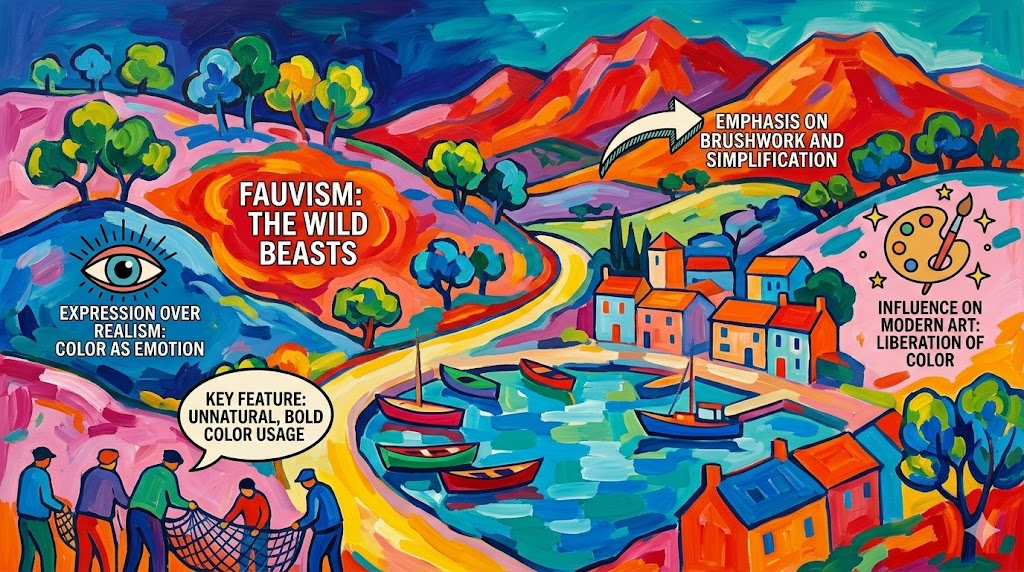 FAUVISM: THE WILD BEASTS

EMPHASIS ON BRUSHWORK AND SIMPLIFICATION

EXPRESSION OVER REALISM: COLOR AS EMOTION

INFLUENCE ON MODERN ART: LIBERATION OF COLOR

KEY FEATURE: UNNATURAL, BOLD COLOR USAGE